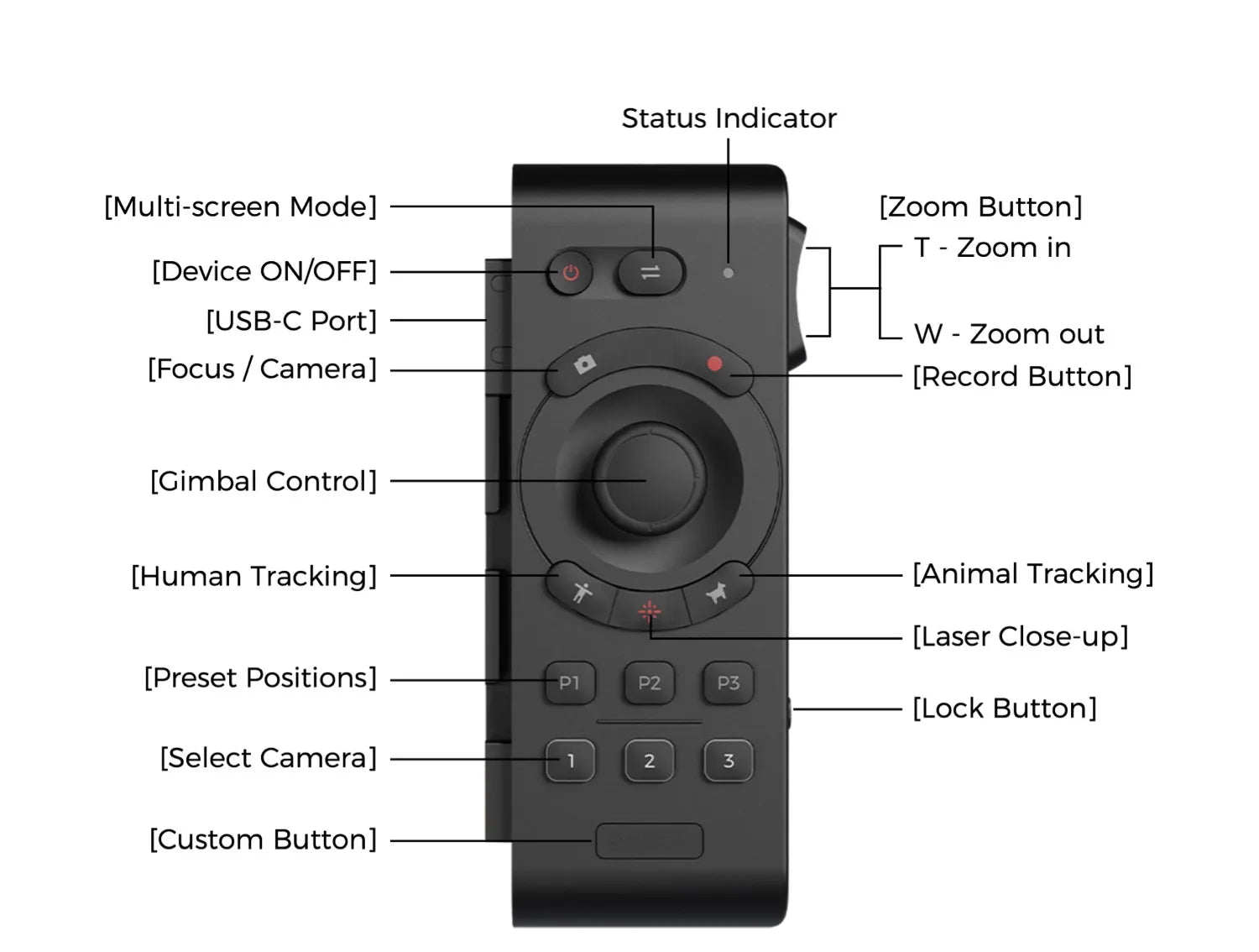 Status Indicator

[Multi-screen Mode]

[Device ON/OFF]

[USB-C Port]

[Focus / Camera]

[Gimbal Control]

[Human Tracking]

[Preset Positions]

[Select Camera]

[Custom Button]

[Zoom Button]
T - Zoom in

W - Zoom out

[Record Button]

[Animal Tracking]

[Laser Close-up]

[Lock Button]

P1 P2 P3

1 2 3